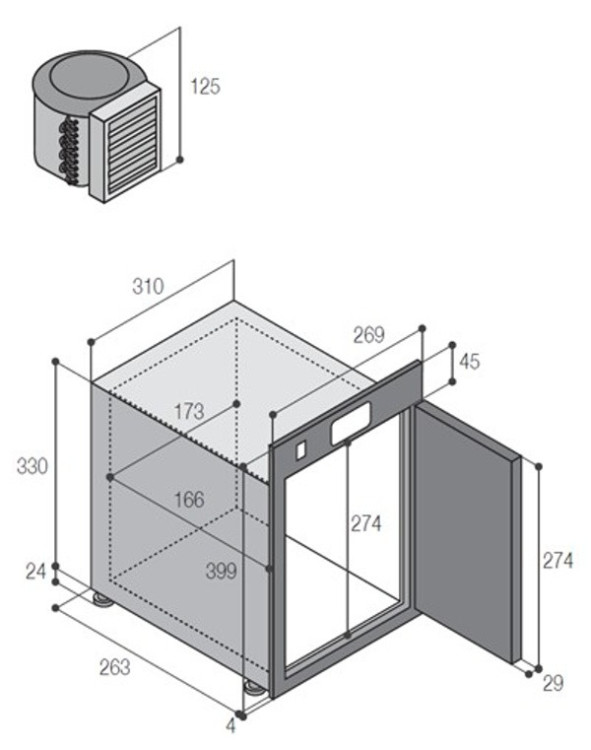 125

310

269

45

173

330

166

274

274

24

399

263

29

4