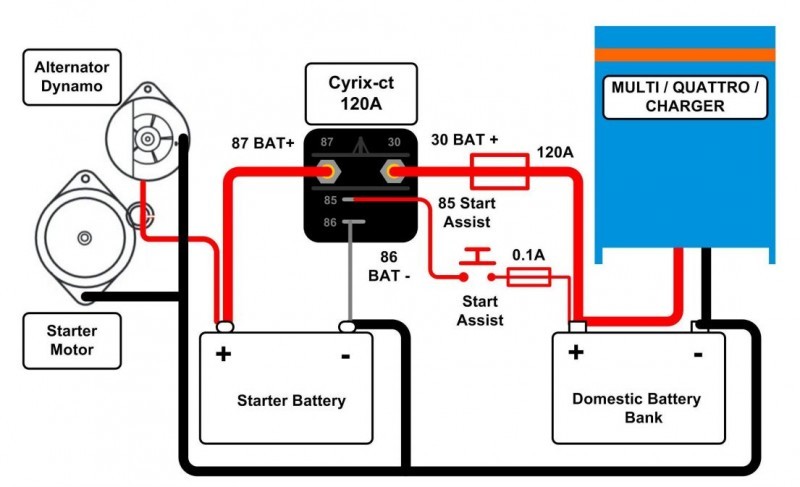 Alternator
Dynamo

Cyrix-ct
120A

MULTI / QUATTRO / CHARGER

87 BAT+

87

30

30 BAT +

120A

85

85 Start
Assist

86

86
BAT -

0.1A

Start
Assist

Starter
Motor

+

-

Starter Battery

+

-

Domestic Battery
Bank