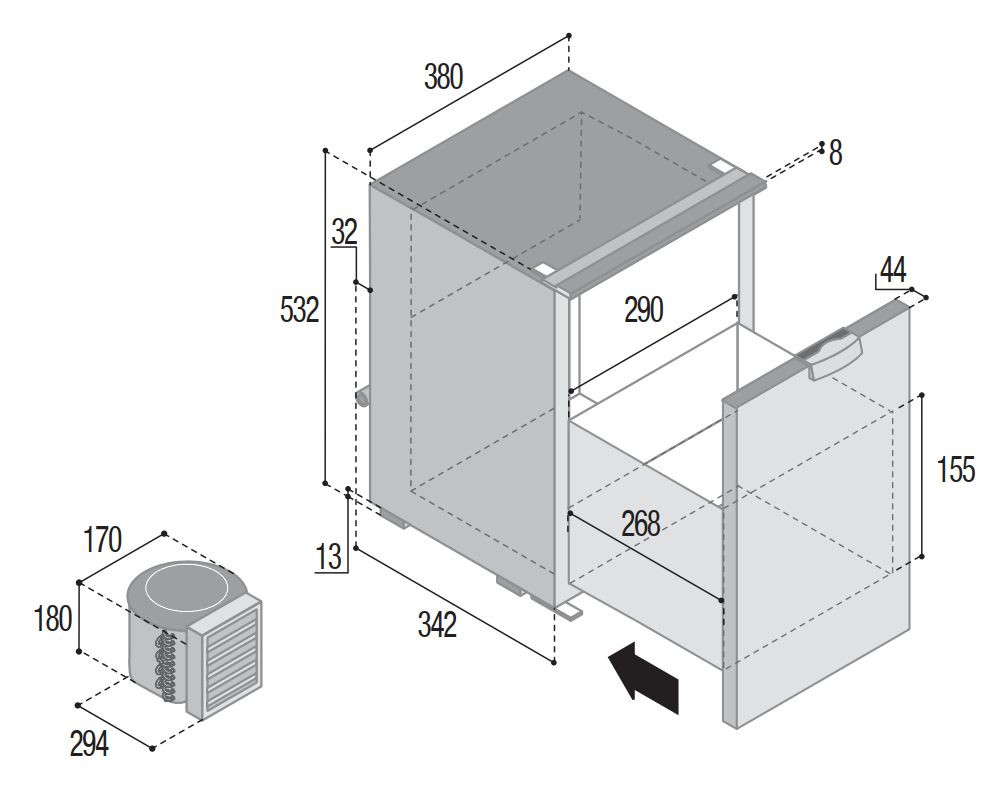 380
8
32
532
290
44
155
268
13
342
170
180
294