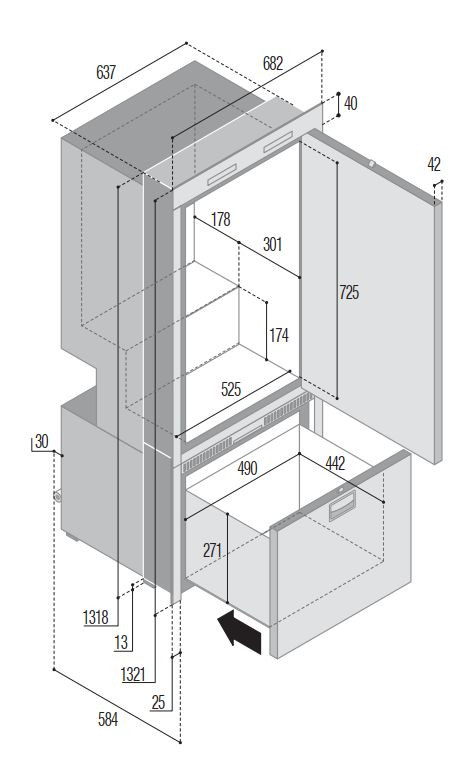 637
682
40
42
178
301
725
174
525
30
490
442
271
1318
13
1321
25
584