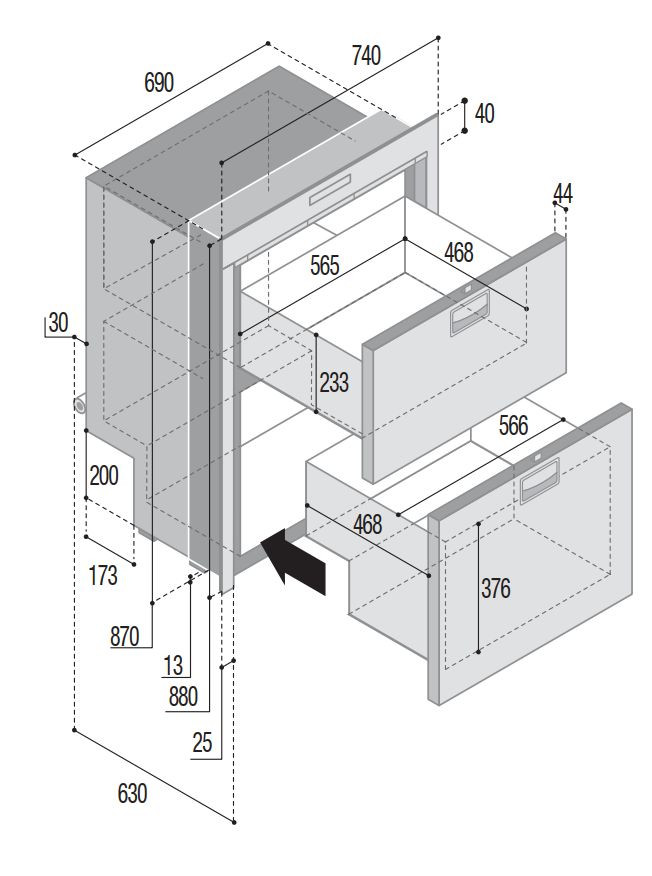 690
740
40
44
565
468
30
233
566
200
468
173
376
870
13
880
25
630