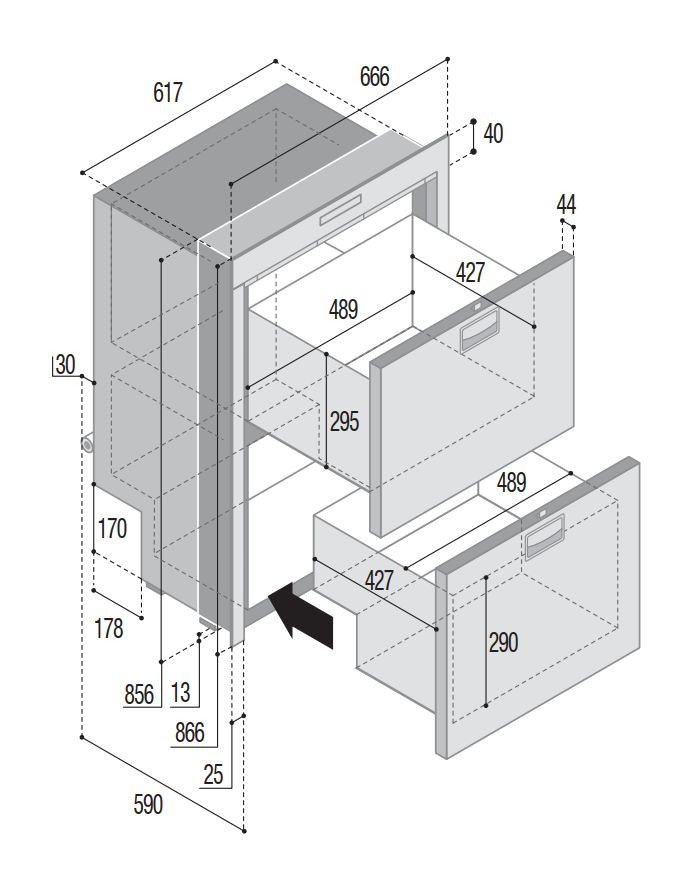 617
666
40
44
427
489
30
295
489
170
427
178
290
856
13
866
25
590